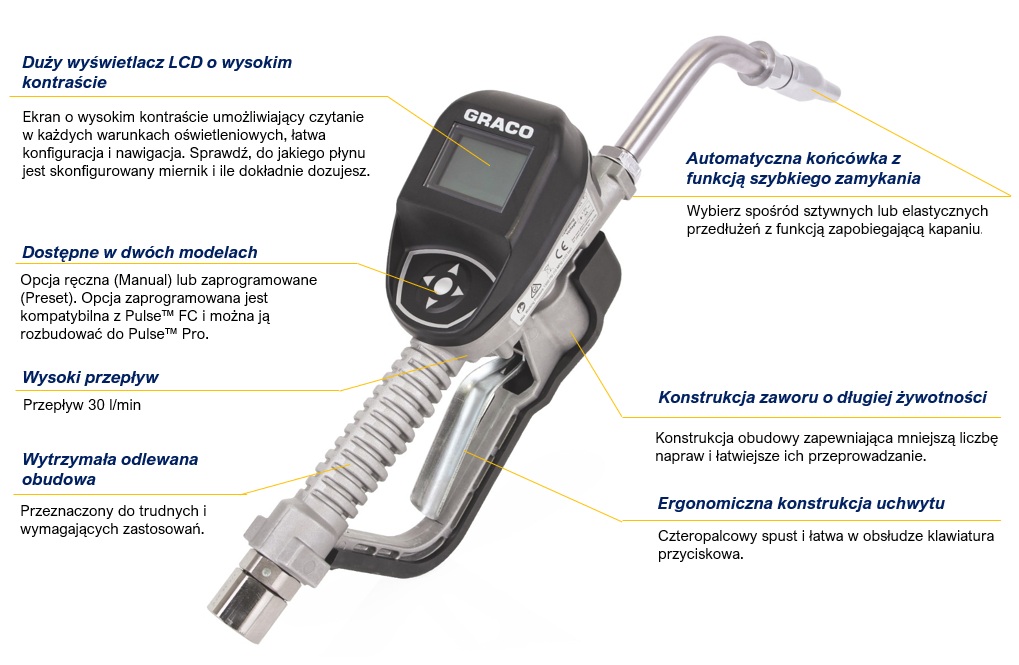 Duży wyświetlacz LCD o wysokim kontraście

Ekran o wysokim kontraście umożliwiający czytanie w każdych warunkach oświetleniowych, łatwa konfiguracja i nawigacja. Sprawdź, do jakiego płynu jest skonfigurowany miernik i ile dokładnie dozujesz.

Dostępne w dwóch modelach

Opcja ręczna (Manual) lub zaprogramowane (Preset). Opcja zaprogramowana jest kompatybilna z Pulse™ FC i można ją rozbudować do Pulse™ Pro.

Wysoki przepływ

Przepływ 30 l/min

Wytrzymała odlewana obudowa

Przeznaczony do trudnych i wymagających zastosowań.

GRACO

Automatyczna końcówka z funkcją szybkiego zamykania

Wybierz spośród sztywnych lub elastycznych przedłużeń z funkcją zapobiegającą kapaniu.

Konstrukcja zaworu o długiej żywotności

Konstrukcja obudowy zapewniająca mniejszą liczbę napraw i łatwiejsze ich przeprowadzanie.

Ergonomiczna konstrukcja uchwytu

Czteropalcowy spust i łatwa w obsłudze klawiatura przyciskowa.